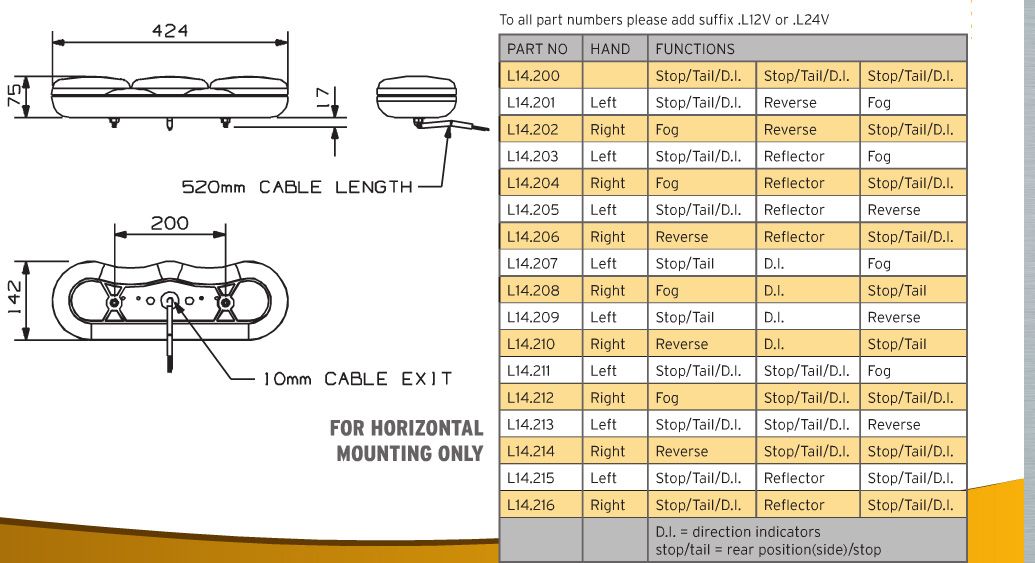 424

75

17

520mm CABLE LENGTH

200

142

10mm CABLE EXIT

FOR HORIZONTAL MOUNTING ONLY

To all part numbers please add suffix .L12V or .L24V

| PART NO | HAND | FUNCTIONS | | |
|---|---|---|---|---|
| L14.200 | | Stop/Tail/D.I. | Stop/Tail/D.I. | Stop/Tail/D.I. |
| L14.201 | Left | Stop/Tail/D.I. | Reverse | Fog |
| L14.202 | Right | Fog | Reverse | Stop/Tail/D.I. |
| L14.203 | Left | Stop/Tail/D.I. | Reflector | Fog |
| L14.204 | Right | Fog | Reflector | Stop/Tail/D.I. |
| L14.205 | Left | Stop/Tail/D.I. | Reflector | Reverse |
| L14.206 | Right | Reverse | Reflector | Stop/Tail/D.I. |
| L14.207 | Left | Stop/Tail | D.I. | Fog |
| L14.208 | Right | Fog | D.I. | Stop/Tail |
| L14.209 | Left | Stop/Tail | D.I. | Reverse |
| L14.210 | Right | Reverse | D.I. | Stop/Tail |
| L14.211 | Left | Stop/Tail/D.I. | Stop/Tail/D.I. | Fog |
| L14.212 | Right | Fog | Stop/Tail/D.I. | Stop/Tail/D.I. |
| L14.213 | Left | Stop/Tail/D.I. | Stop/Tail/D.I. | Reverse |
| L14.214 | Right | Reverse | Stop/Tail/D.I. | Stop/Tail/D.I. |
| L14.215 | Left | Stop/Tail/D.I. | Reflector | Stop/Tail/D.I. |
| L14.216 | Right | Stop/Tail/D.I. | Reflector | Stop/Tail/D.I. |
| | | D.I. = direction indicators stop/tail = rear position(side)/stop | | |